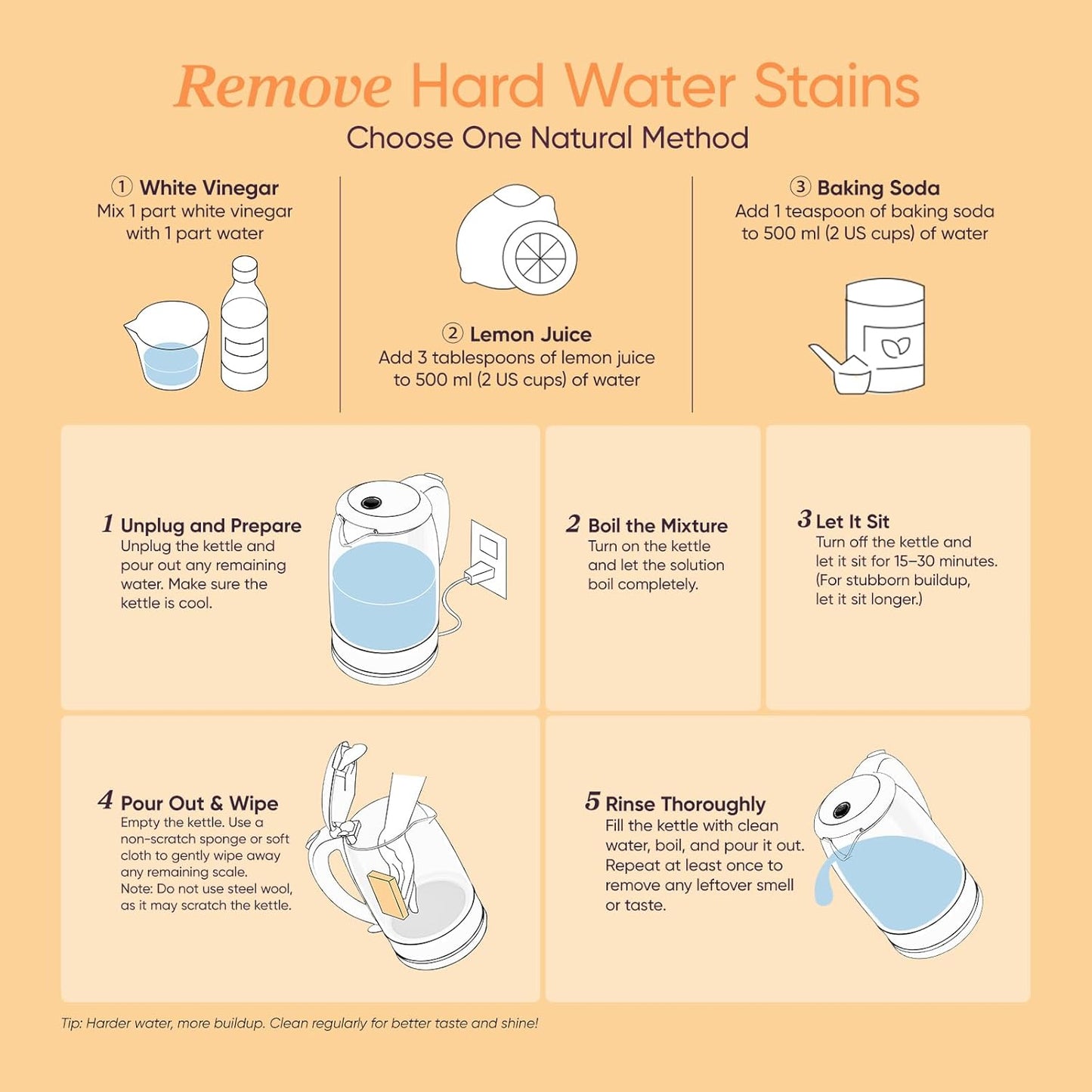 Remove Hard Water Stains
Choose One Natural Method

① White Vinegar
Mix 1 part white vinegar with 1 part water

② Lemon Juice
Add 3 tablespoons of lemon juice to 500 ml (2 US cups) of water

③ Baking Soda
Add 1 teaspoon of baking soda to 500 ml (2 US cups) of water

1 Unplug and Prepare
Unplug the kettle and pour out any remaining water. Make sure the kettle is cool.

2 Boil the Mixture
Turn on the kettle and let the solution boil completely.

3 Let It Sit
Turn off the kettle and let it sit for 15–30 minutes. (For stubborn buildup, let it sit longer.)

4 Pour Out & Wipe
Empty the kettle. Use a non-scratch sponge or soft cloth to gently wipe away any remaining scale.
Note: Do not use steel wool, as it may scratch the kettle.

5 Rinse Thoroughly
Fill the kettle with clean water, boil, and pour it out. Repeat at least once to remove any leftover smell or taste.

Tip: Harder water, more buildup. Clean regularly for better taste and shine!